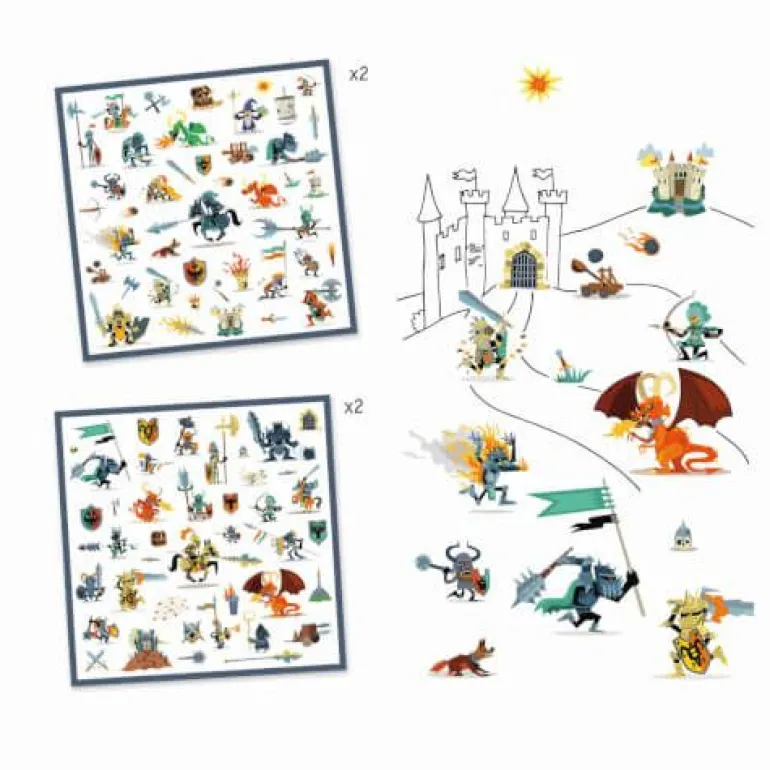 x2

x2