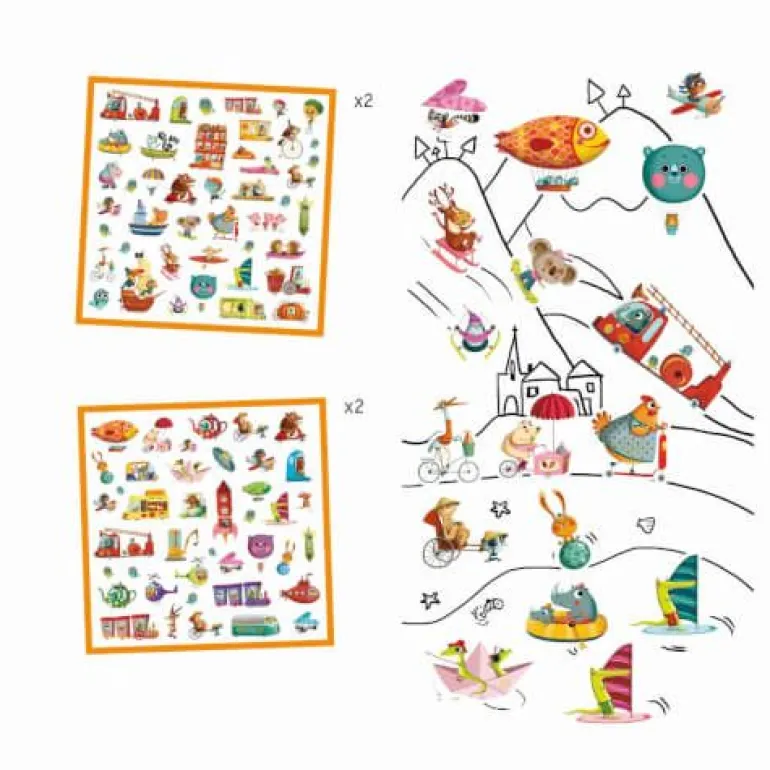 x2

x2